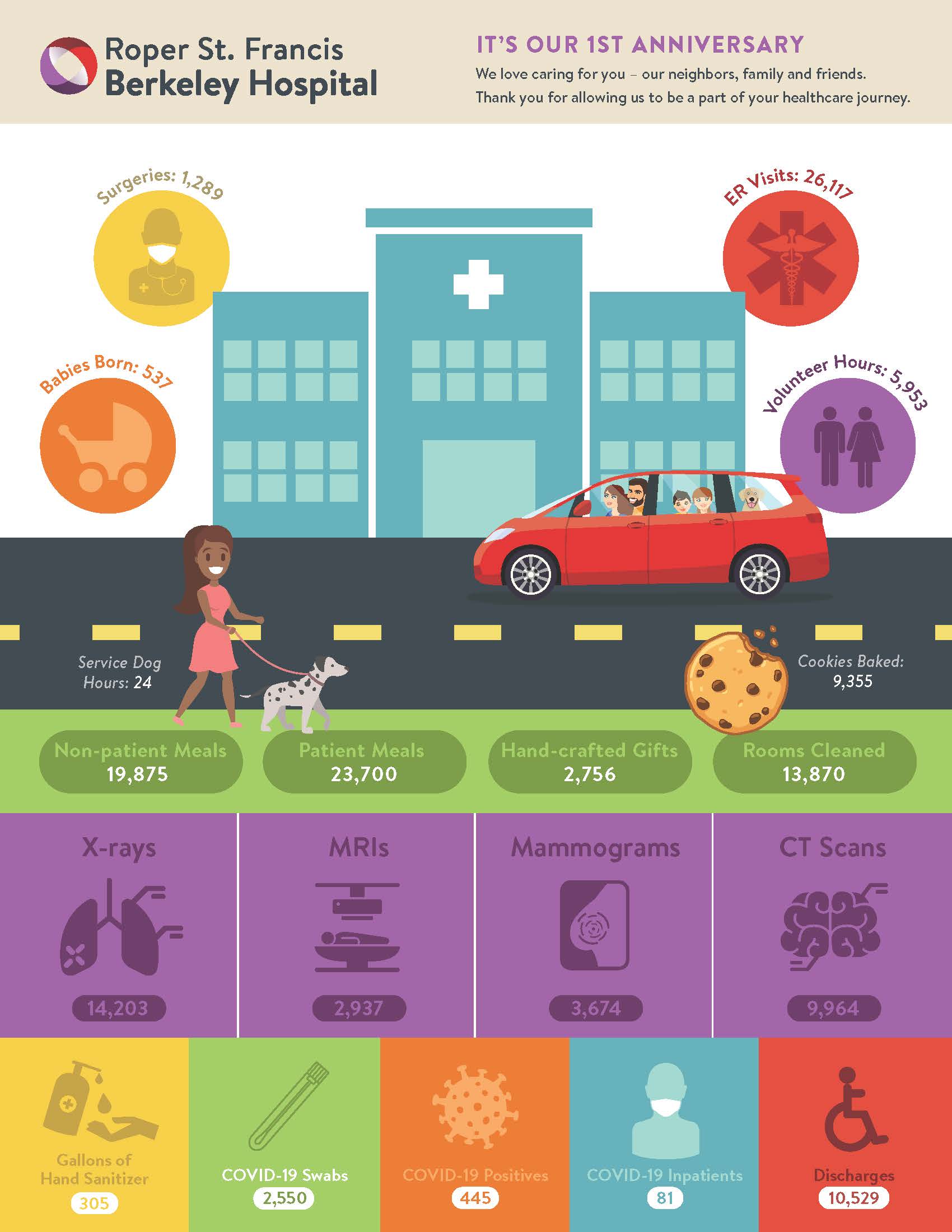 Roper St. Francis
Berkeley Hospital

IT'S OUR 1ST ANNIVERSARY
We love caring for you – our neighbors, family and friends.
Thank you for allowing us to be a part of your healthcare journey.

Surgeries: 1,289

ER Visits: 26,117

Babies Born: 537

Volunteer Hours: 5,953

Service Dog Hours: 24

Cookies Baked: 9,355

Non-patient Meals
19,875

Patient Meals
23,700

Hand-crafted Gifts
2,756

Rooms Cleaned
13,870

X-rays
14,203

MRIs
2,937

Mammograms
3,674

CT Scans
9,964

Gallons of Hand Sanitizer
305

COVID-19 Swabs
2,550

COVID-19 Positives
445

COVID-19 Inpatients
81

Discharges
10,529